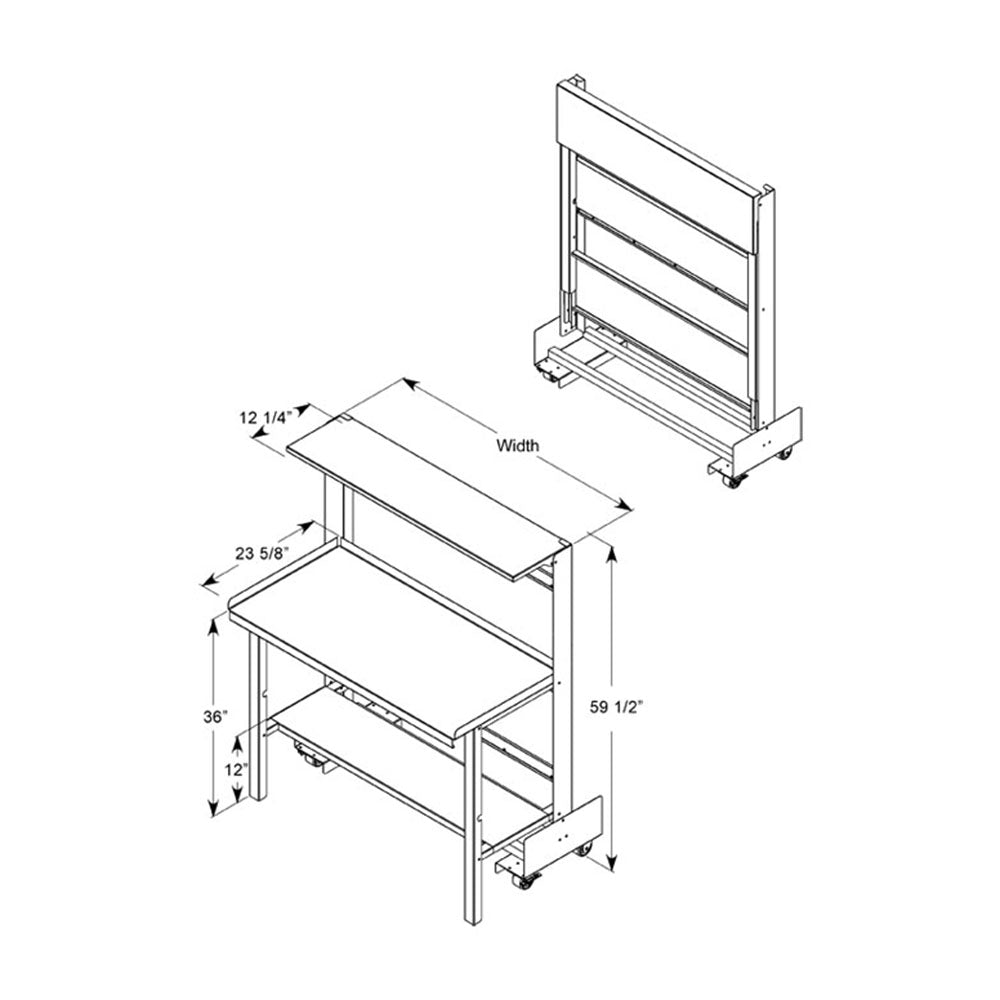 12 1/4"

Width

23 5/8"

36"

12"

59 1/2"