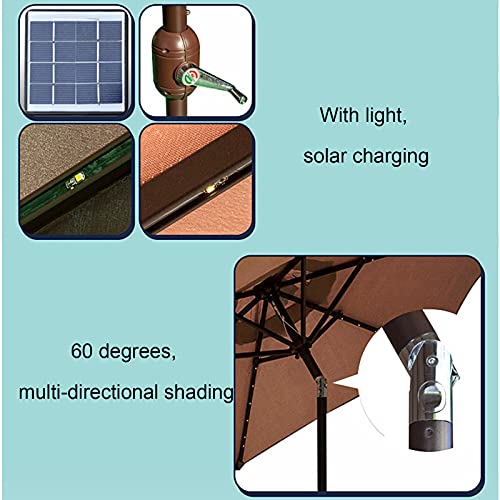 With light,

solar charging

60 degrees,

multi-directional shading