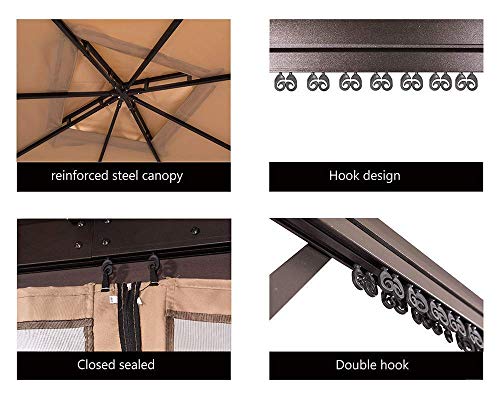 reinforced steel canopy

Hook design

Closed sealed

Double hook