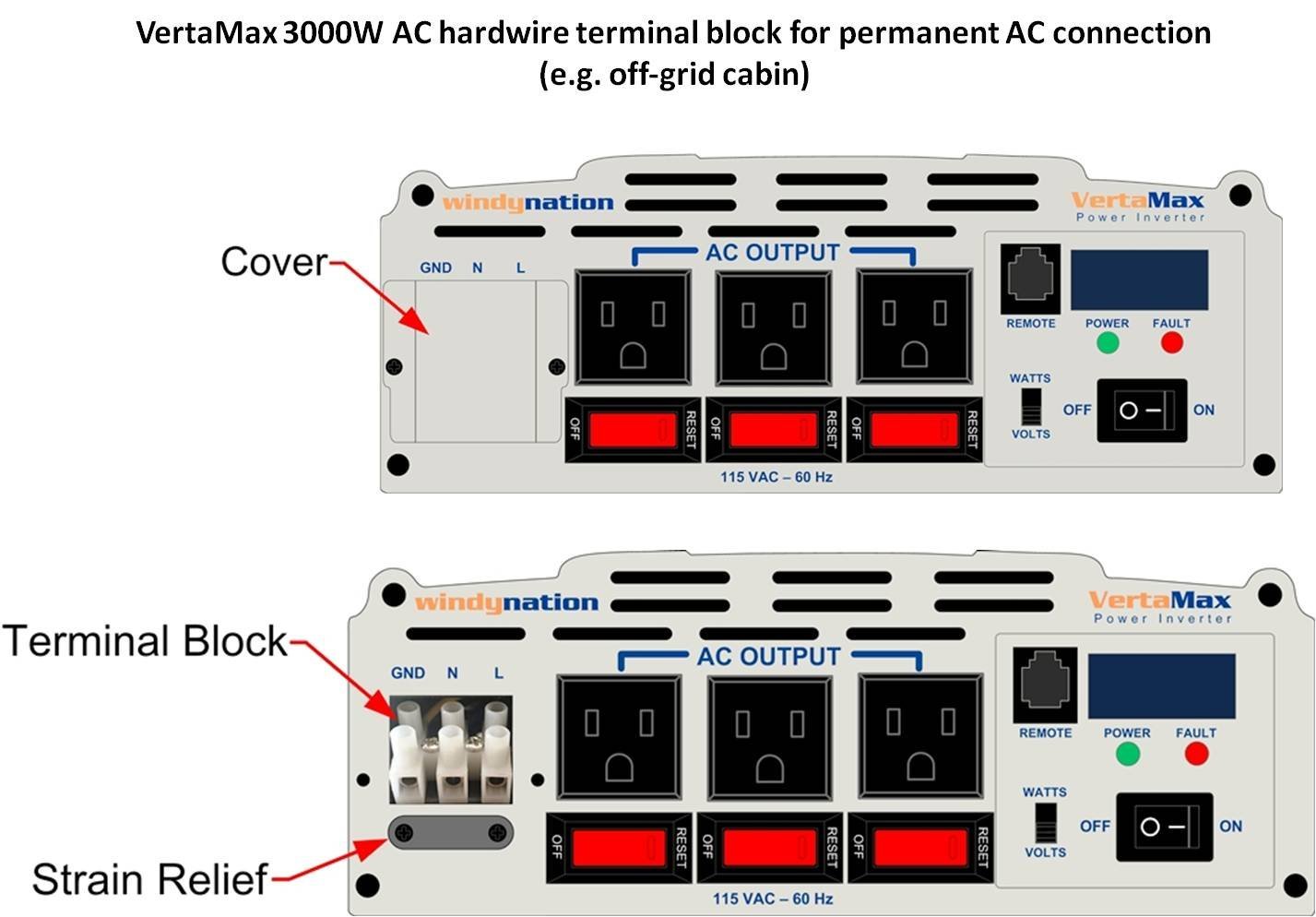 VertaMax 3000W AC hardwire terminal block for permanent AC connection (e.g. off-grid cabin)

Cover

windynation

VertaMax
Power Inverter

GND N L

AC OUTPUT

REMOTE

POWER FAULT

WATTS
VOLTS

OFF ON

OFF RESET
OFF RESET
OFF RESET

115 VAC – 60 Hz

Terminal Block

Strain Relief

windynation

VertaMax
Power Inverter

GND N L

AC OUTPUT

REMOTE

POWER FAULT

WATTS
VOLTS

OFF ON

OFF RESET
OFF RESET
OFF RESET

115 VAC – 60 Hz